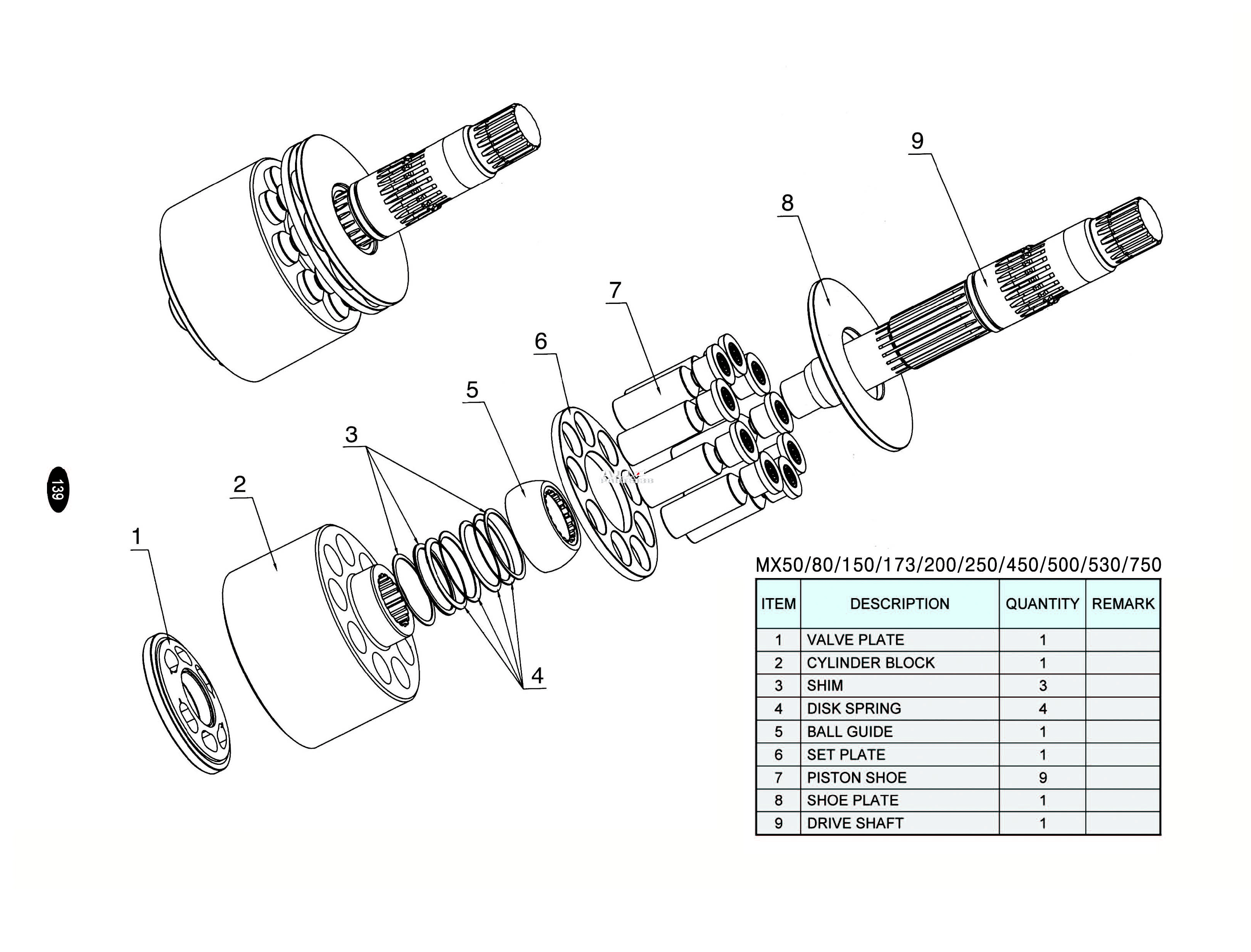 9

8

7

6

5

3

2

1

4

139

MX50/80/150/173/200/250/450/500/530/750

| ITEM | DESCRIPTION | QUANTITY | REMARK |
|---|---|---|---|
| 1 | VALVE PLATE | 1 | |
| 2 | CYLINDER BLOCK | 1 | |
| 3 | SHIM | 3 | |
| 4 | DISK SPRING | 4 | |
| 5 | BALL GUIDE | 1 | |
| 6 | SET PLATE | 1 | |
| 7 | PISTON SHOE | 9 | |
| 8 | SHOE PLATE | 1 | |
| 9 | DRIVE SHAFT | 1 | |